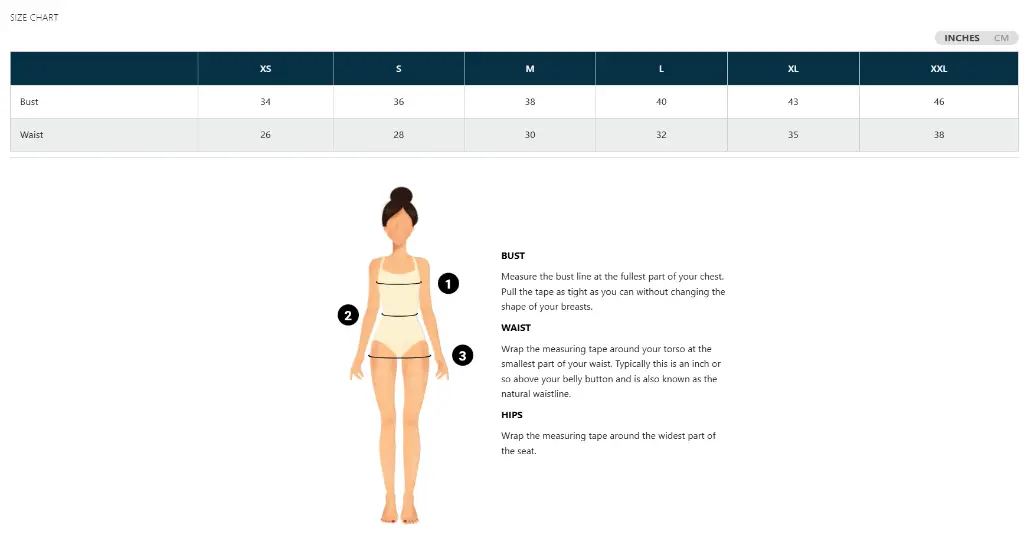 SIZE CHART

INCHES CM

| | XS | S | M | L | XL | XXL |
|---|---|---|---|---|---|---|
| Bust | 34 | 36 | 38 | 40 | 43 | 46 |
| Waist | 26 | 28 | 30 | 32 | 35 | 38 |

1

2

3

BUST

Measure the bust line at the fullest part of your chest. Pull the tape as tight as you can without changing the shape of your breasts.

WAIST

Wrap the measuring tape around your torso at the smallest part of your waist. Typically this is an inch or so above your belly button and is also known as the natural waistline.

HIPS

Wrap the measuring tape around the widest part of the seat.